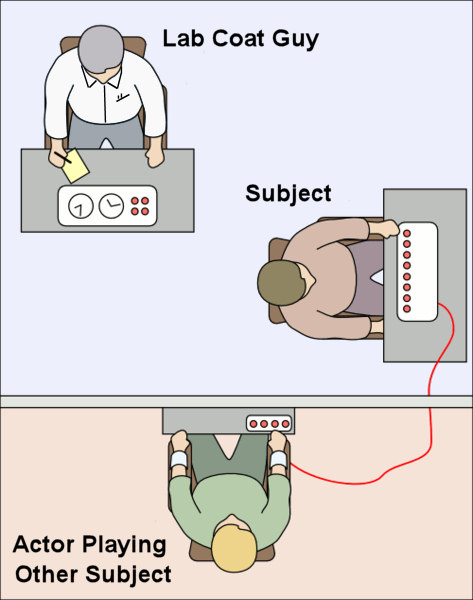 Lab Coat Guy

Subject

Actor Playing
Other Subject